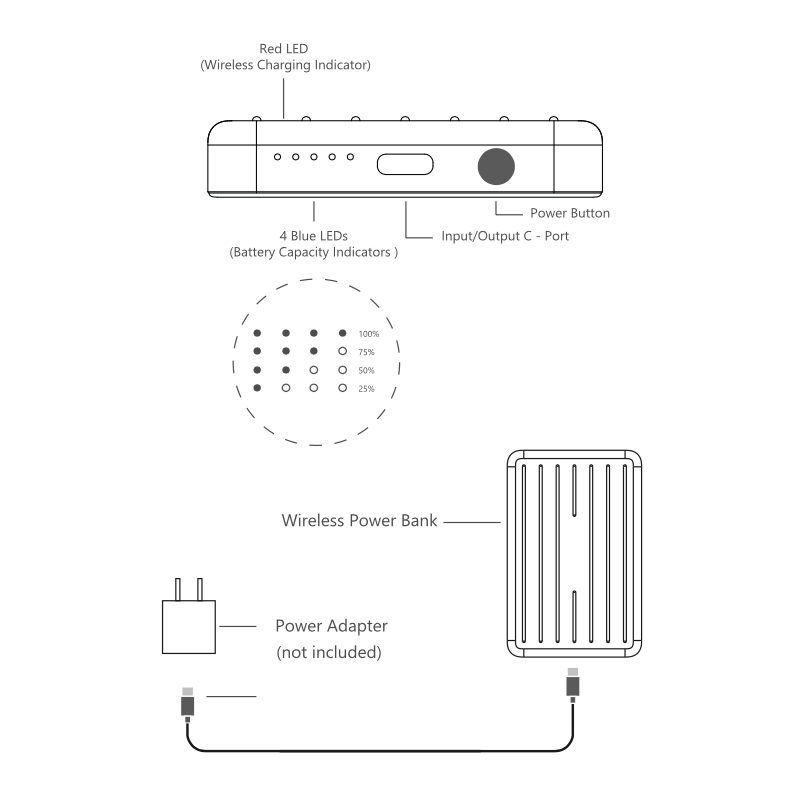 Red LED
(Wireless Charging Indicator)

Power Button

4 Blue LEDs
(Battery Capacity Indicators )

Input/Output C - Port

100%
75%
50%
25%

Wireless Power Bank

Power Adapter
(not included)