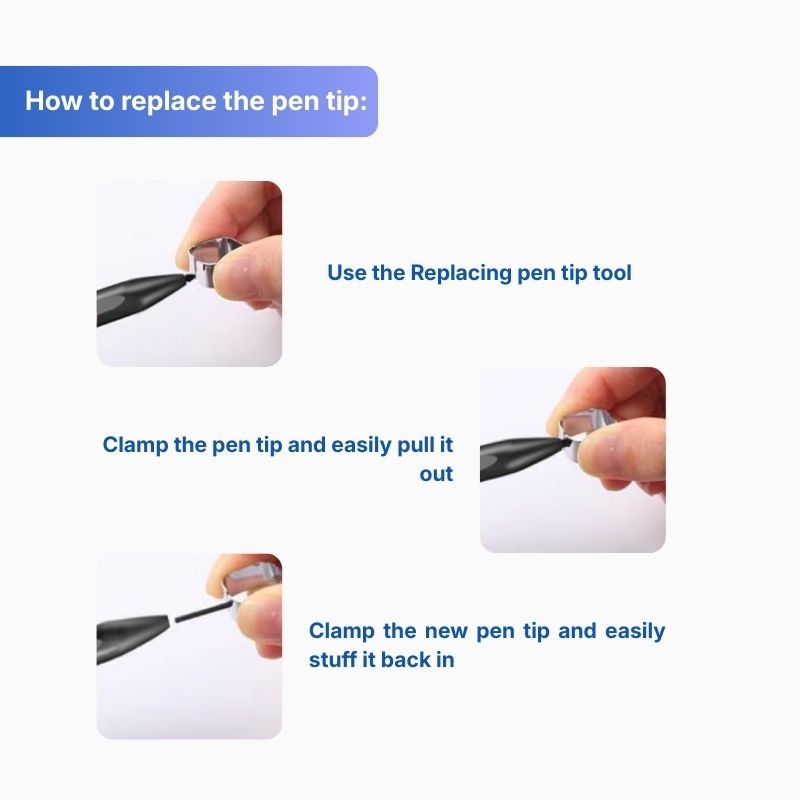 How to replace the pen tip:

Use the Replacing pen tip tool

Clamp the pen tip and easily pull it out

Clamp the new pen tip and easily stuff it back in